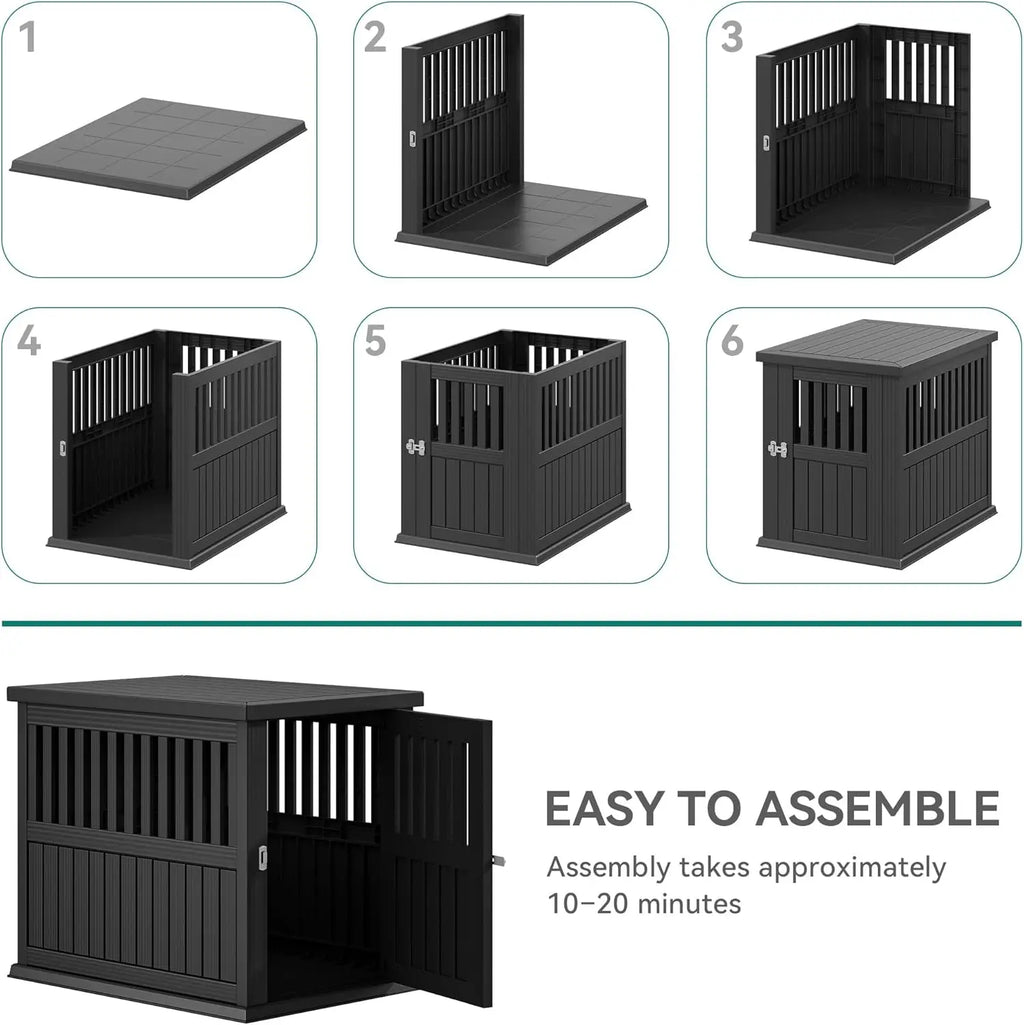 1

2

3

4

5

6

EASY TO ASSEMBLE

Assembly takes approximately 10–20 minutes